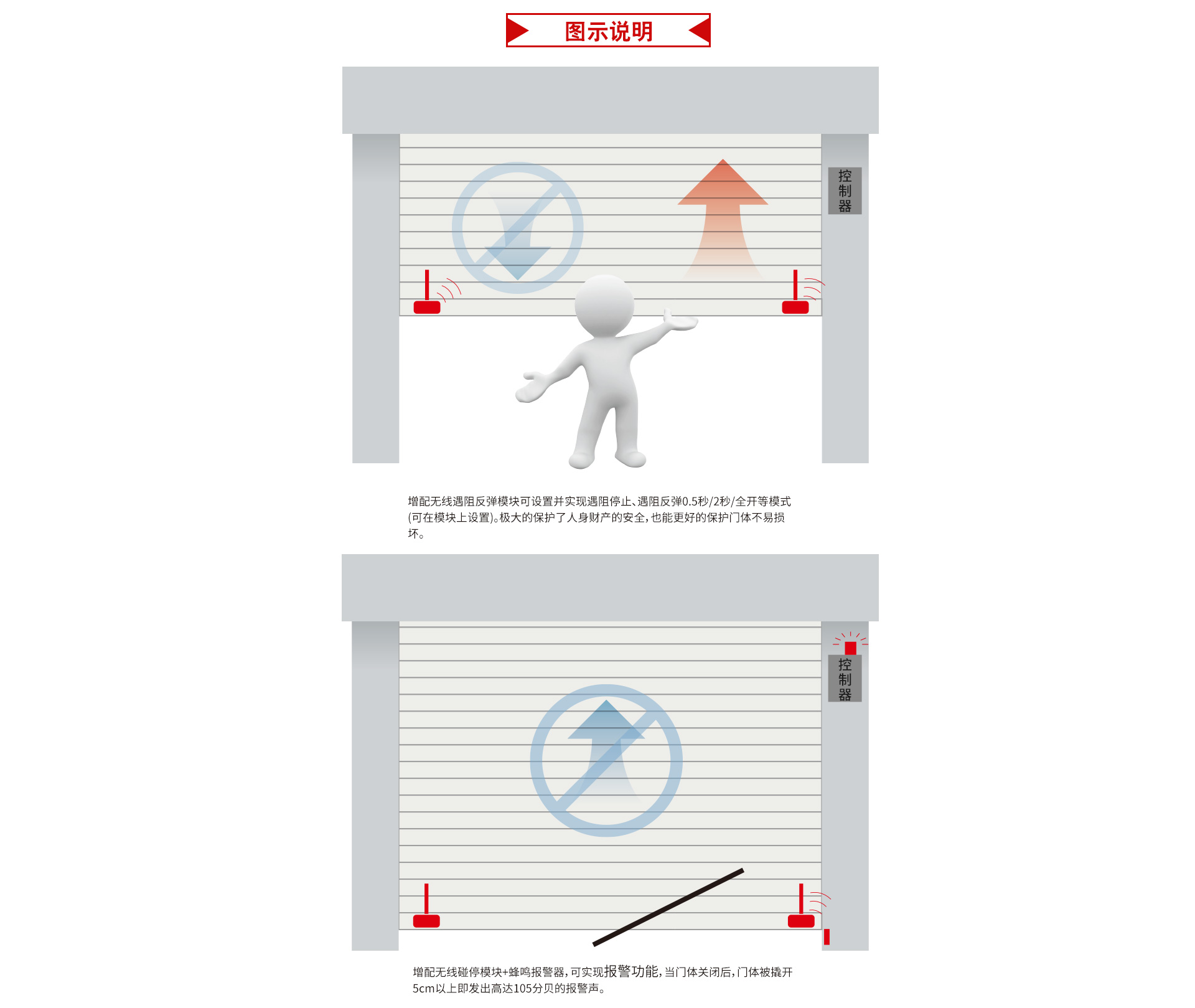 图示说明

控制器

增配无线遇阻反弹模块可设置并实现遇阻停止、遇阻反弹0.5秒/2秒/全开等模式(可在模块上设置)。极大的保护了人身财产的安全，也能更好的保护门体不易损坏。

控制器

增配无线碰停模块+蜂鸣报警器，可实现报警功能，当门体关闭后，门体被撬开5cm以上即发出高达105分贝的报警声。